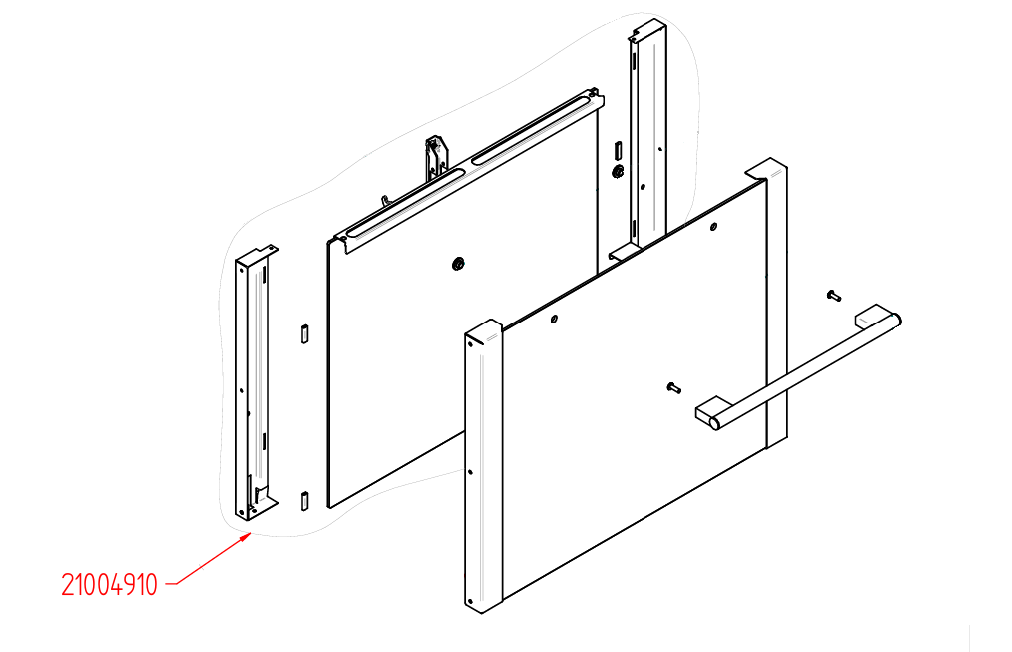 21004910