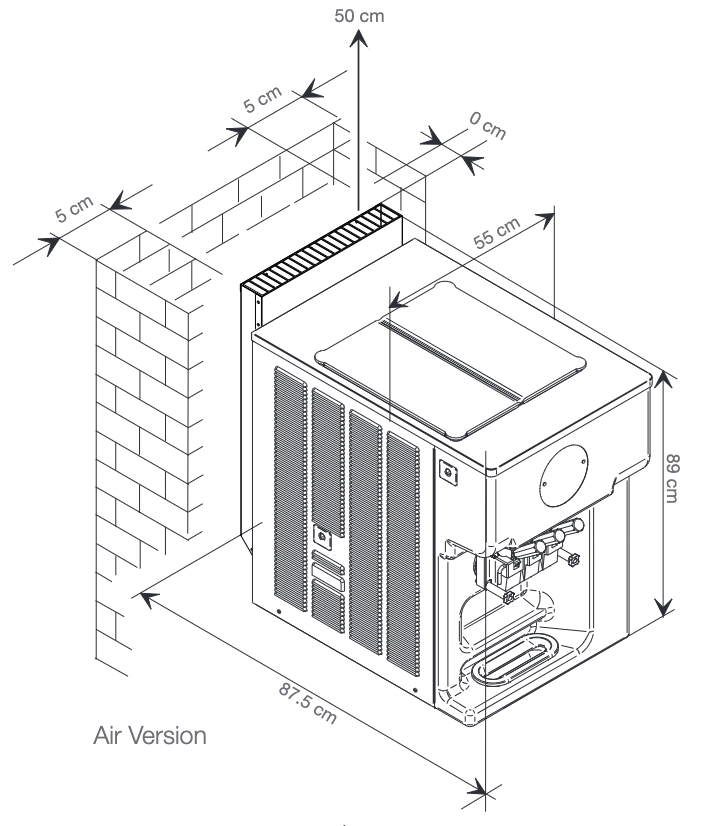 50 cm
5 cm
0 cm
5 cm
55 cm
89 cm
87.5 cm
Air Version