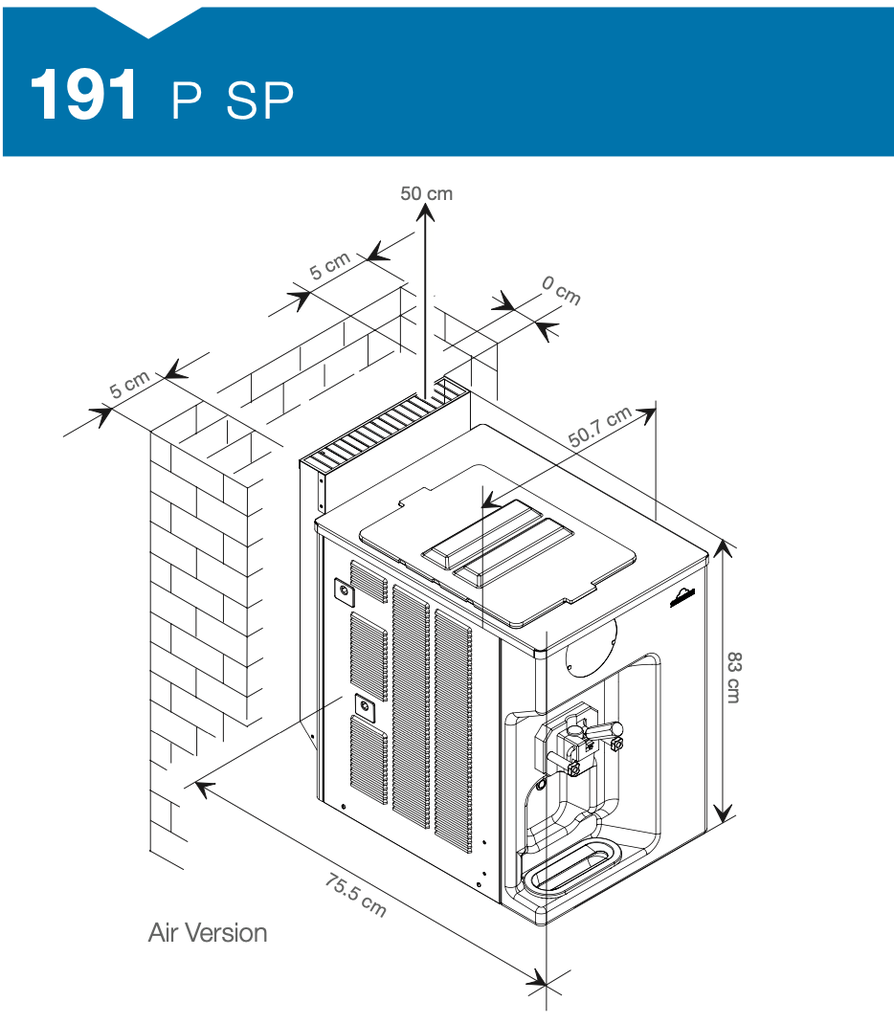 191 P SP

50 cm

5 cm

0 cm

5 cm

50.7 cm

83 cm

75.5 cm

Air Version